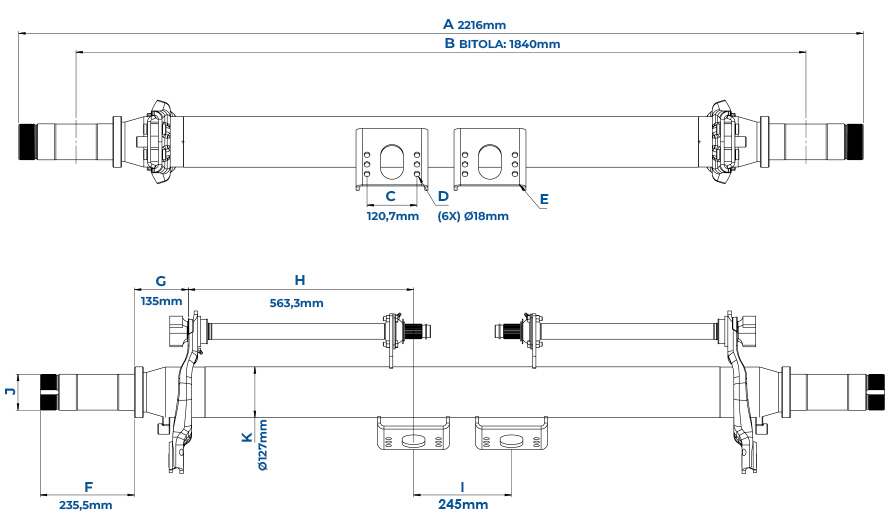 A 2216mm

B BITOLA: 1840mm

C

120,7mm

D

(6X) Ø18mm

E

G

135mm

H

563,3mm

J

K

Ø127mm

F

235,5mm

I

245mm